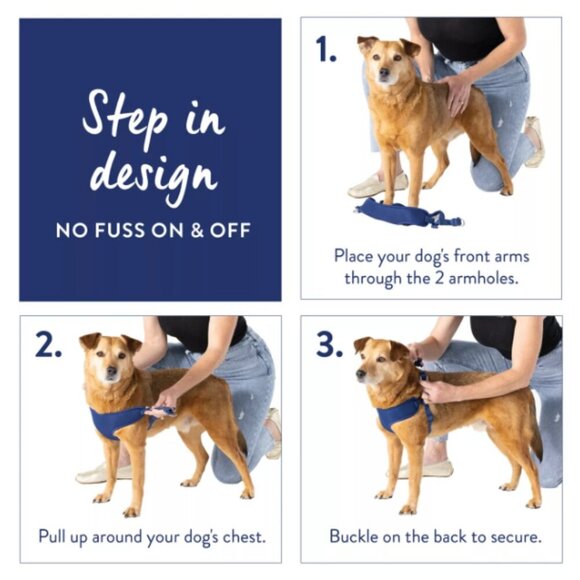 Step in design
NO FUSS ON & OFF

1.
Place your dog's front arms through the 2 armholes.

2.
Pull up around your dog's chest.

3.
Buckle on the back to secure.